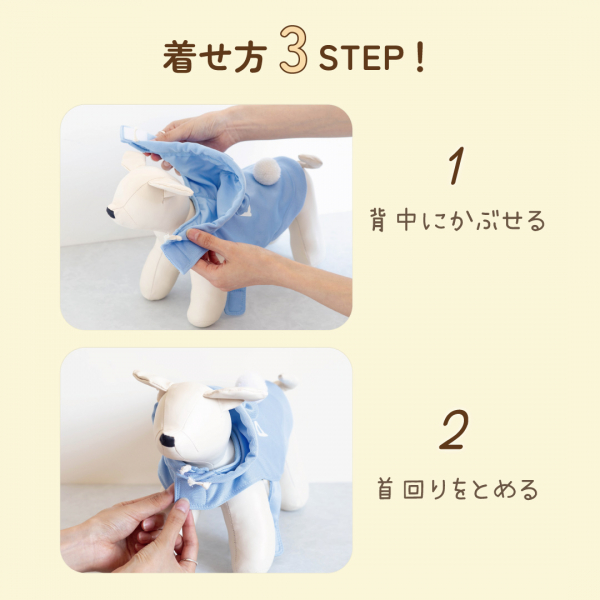 着せ方 3 STEP！

1

背中にかぶせる

2

首回りをとめる